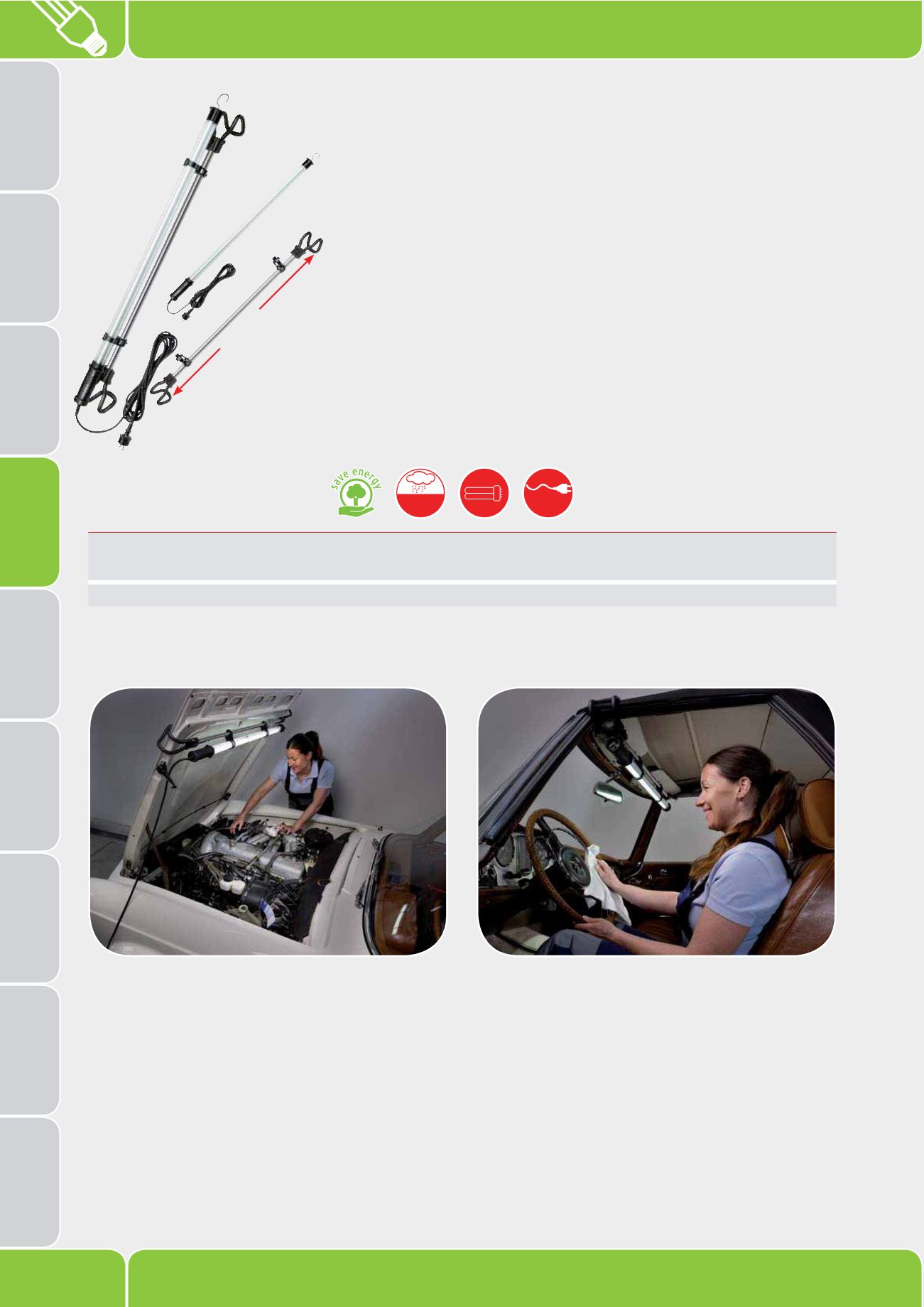 save energy