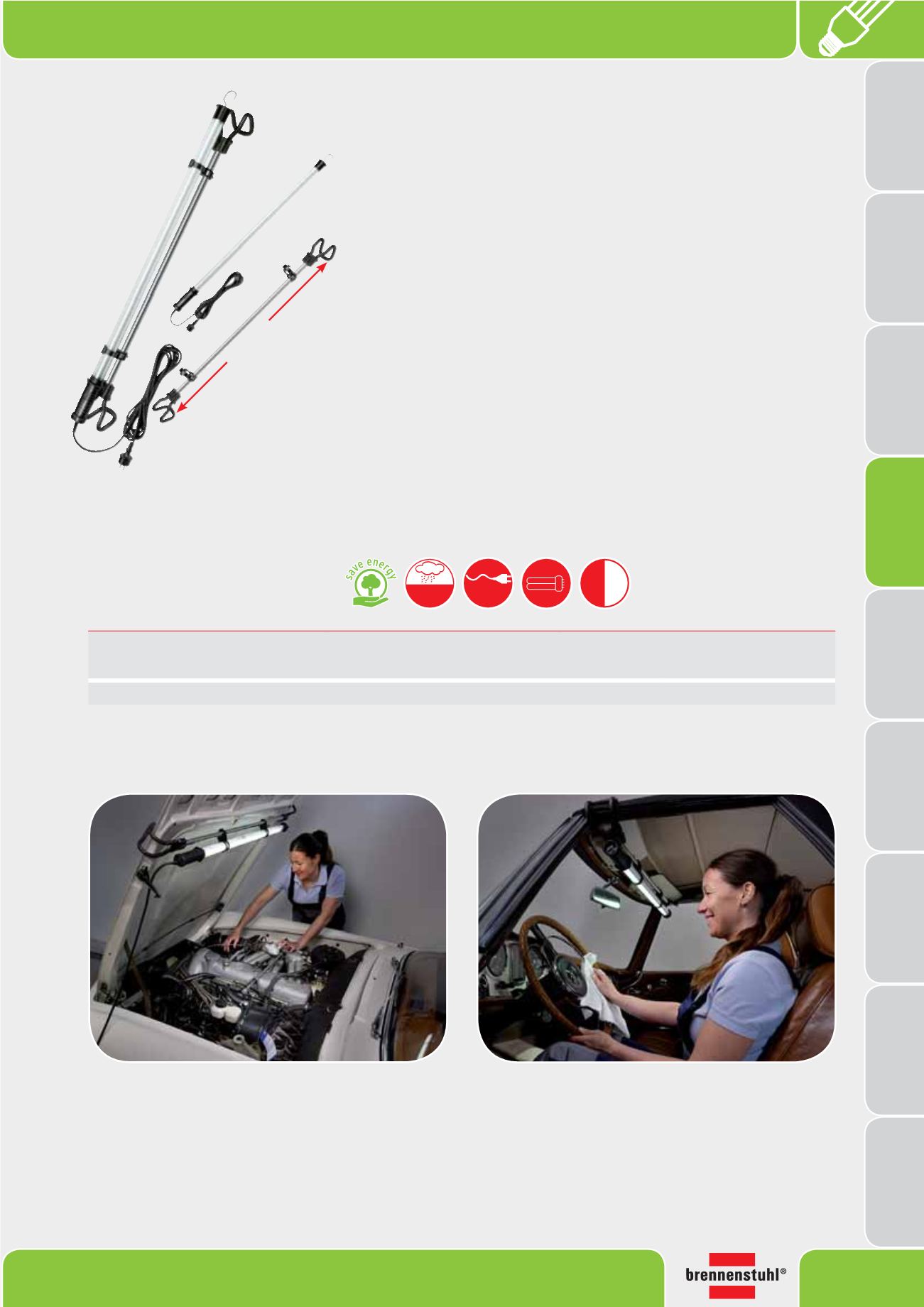 save energy

brennenstuhl®